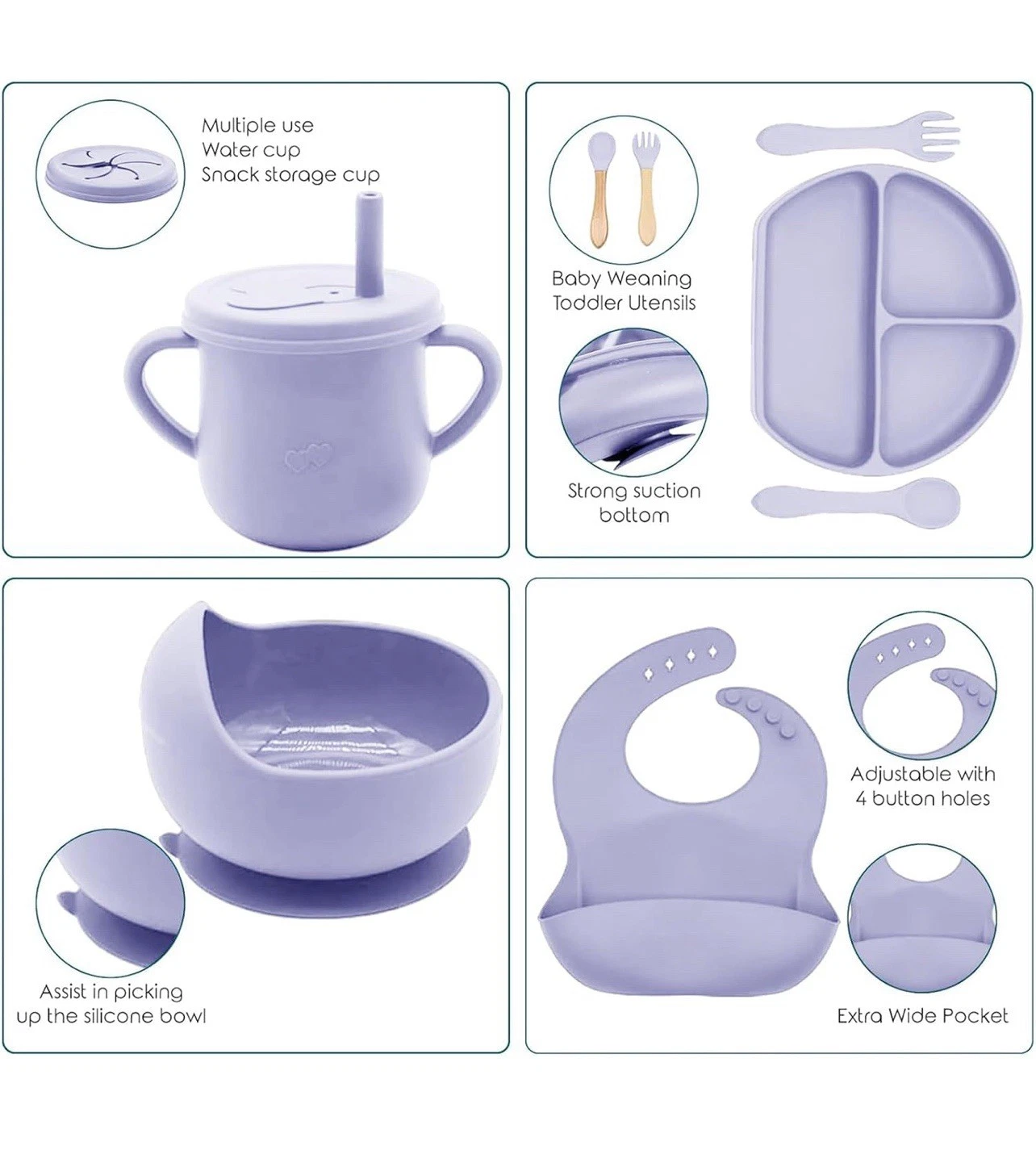 Multiple use
Water cup
Snack storage cup

Baby Weaning
Toddler Utensils

Strong suction
bottom

Assist in picking
up the silicone bowl

Adjustable with
4 button holes

Extra Wide Pocket